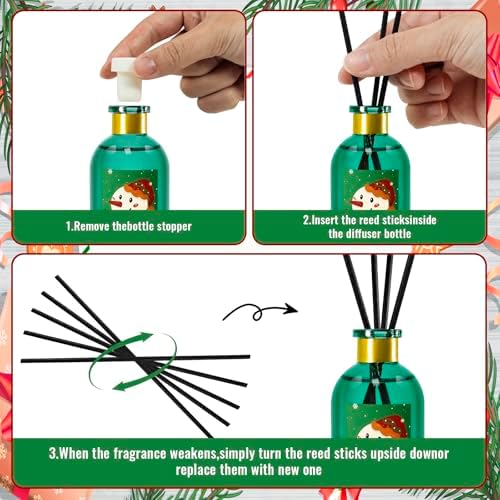 1.Remove thebottle stopper

2.Insert the reed sticksinside the diffuser bottle

3.When the fragrance weakens,simply turn the reed sticks upside downor replace them with new one