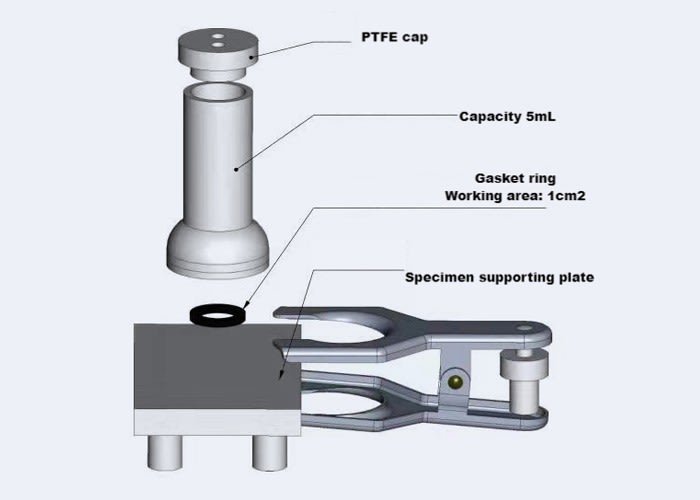 PTFE cap

Capacity 5mL

Gasket ring
Working area: 1cm2

Specimen supporting plate