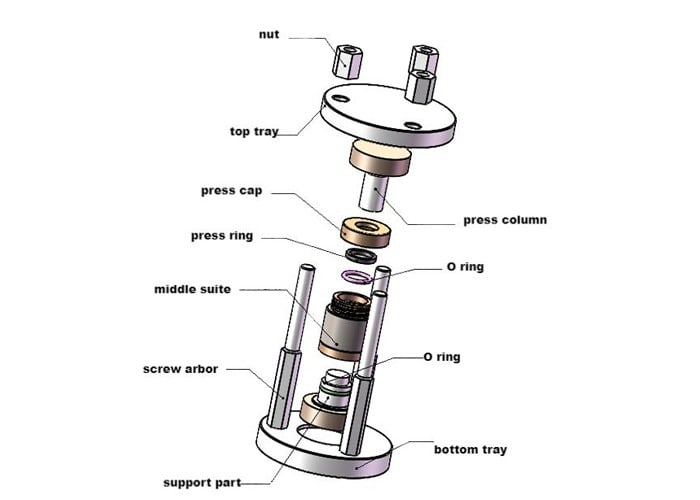 nut

top tray

press cap

press column

press ring

O ring

middle suite

O ring

screw arbor

bottom tray

support part