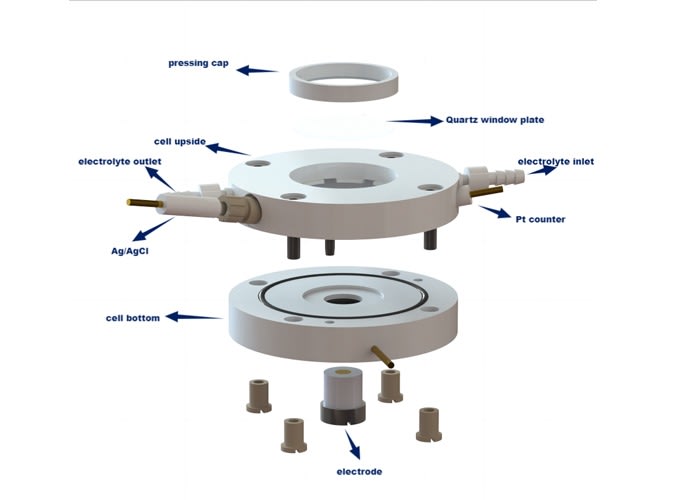 pressing cap

Quartz window plate

cell upside

electrolyte outlet

electrolyte inlet

Pt counter

Ag/AgCl

cell bottom

electrode