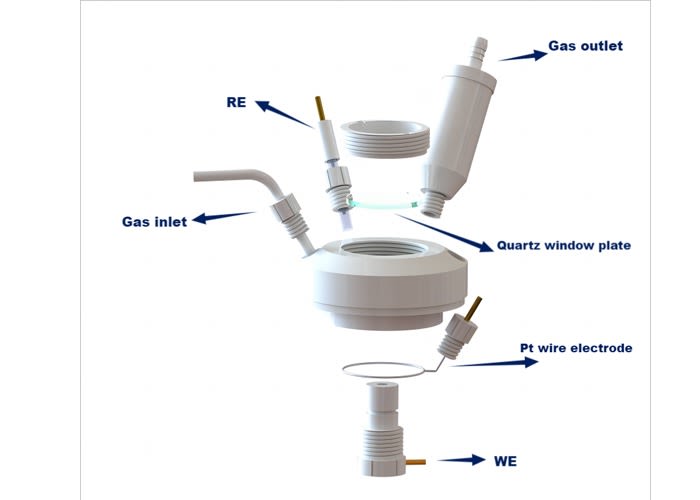 Gas outlet

RE

Gas inlet

Quartz window plate

Pt wire electrode

WE