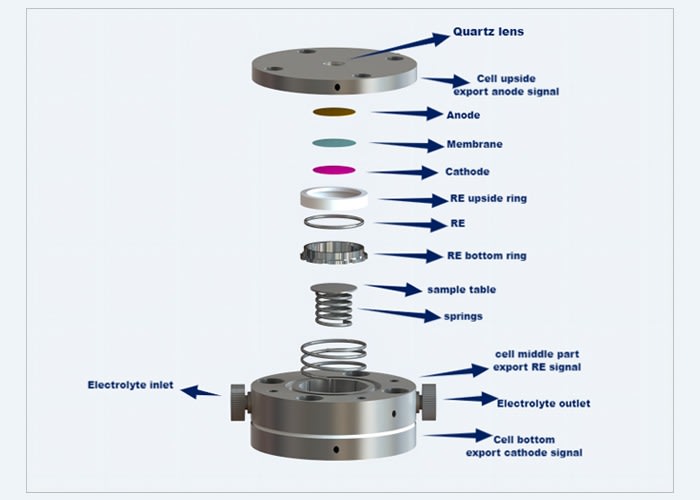 Quartz lens

Cell upside
export anode signal

Anode

Membrane

Cathode

RE upside ring

RE

RE bottom ring

sample table

springs

cell middle part
export RE signal

Electrolyte inlet

Electrolyte outlet

Cell bottom
export cathode signal