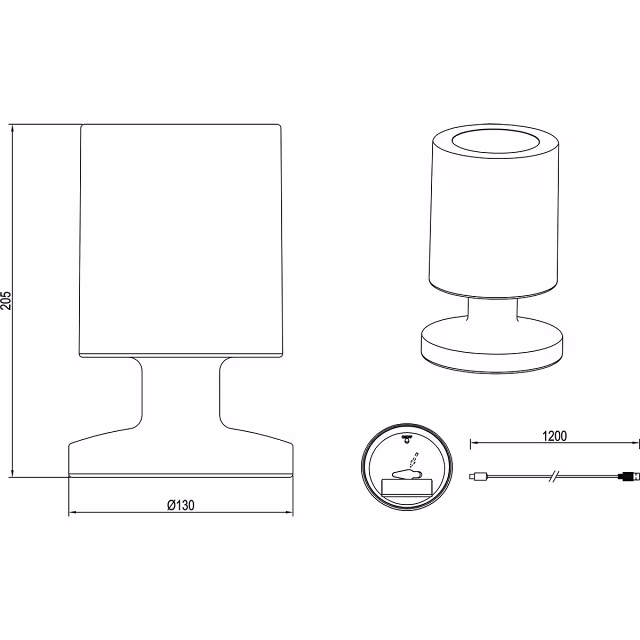 205

Ø130

1200