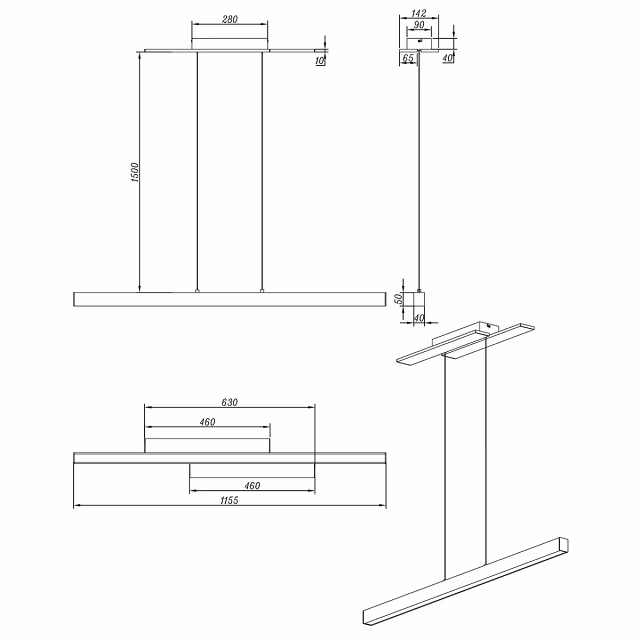 280

10

1500

142

90

65

40

50

40

630

460

460

1155