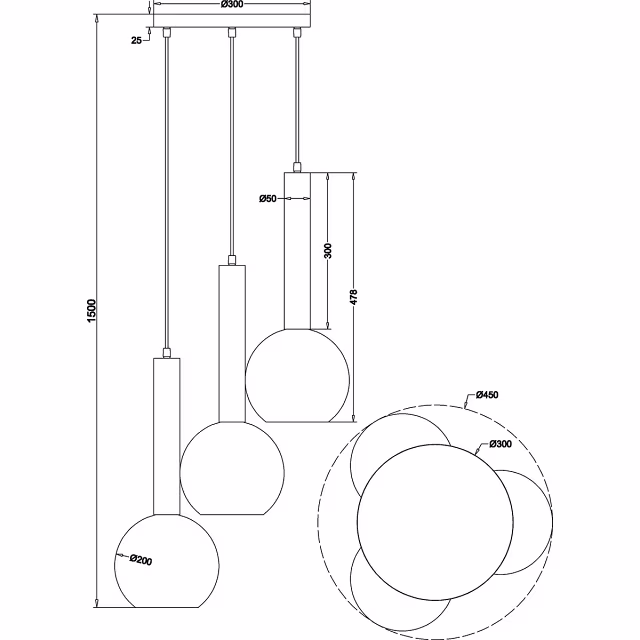 Ø300
25
1500
Ø50
300
478
Ø450
Ø300
Ø200