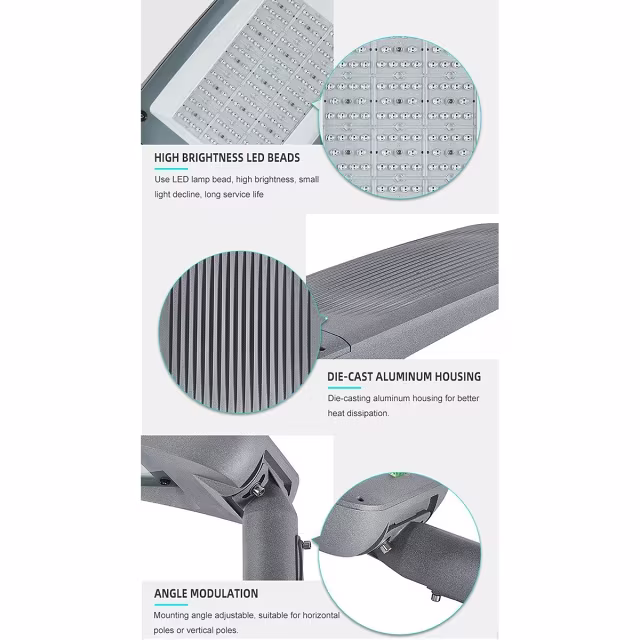 HIGH BRIGHTNESS LED BEADS

Use LED lamp bead, high brightness, small light decline, long service life

DIE-CAST ALUMINUM HOUSING

Die-casting aluminum housing for better heat dissipation.

ANGLE MODULATION

Mounting angle adjustable, suitable for horizontal poles or vertical poles.