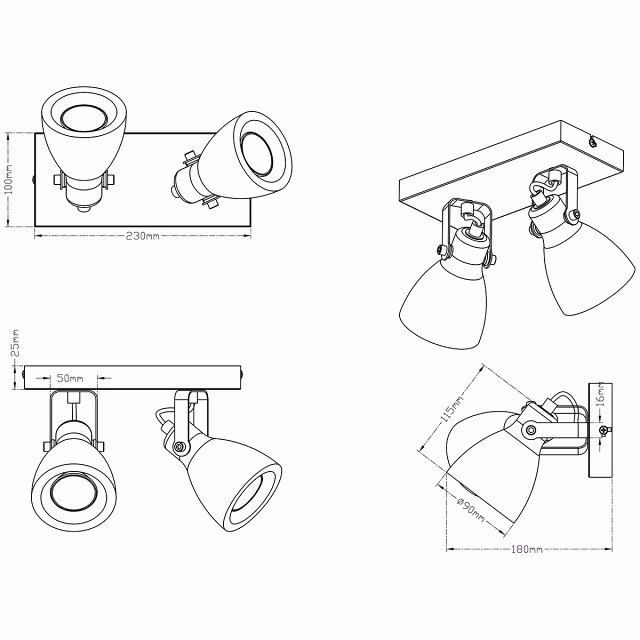 100mm
230mm
25mm
50mm
115mm
16mm
ø90mm
180mm