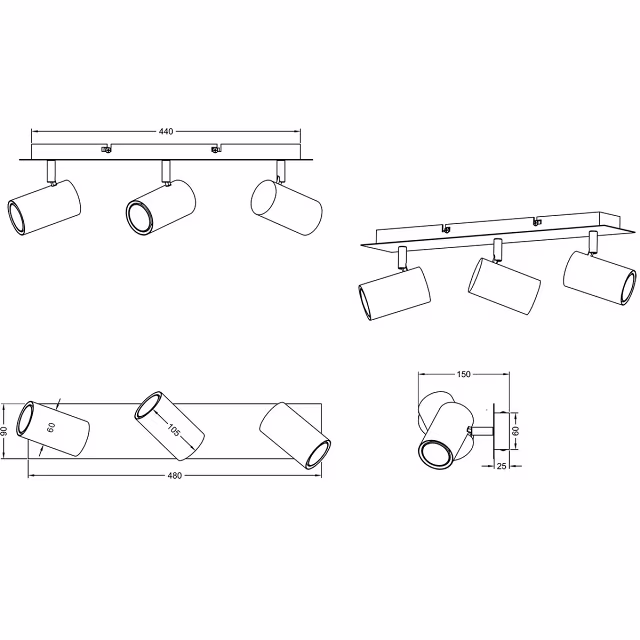 440

90
60
105
480

150
60
25