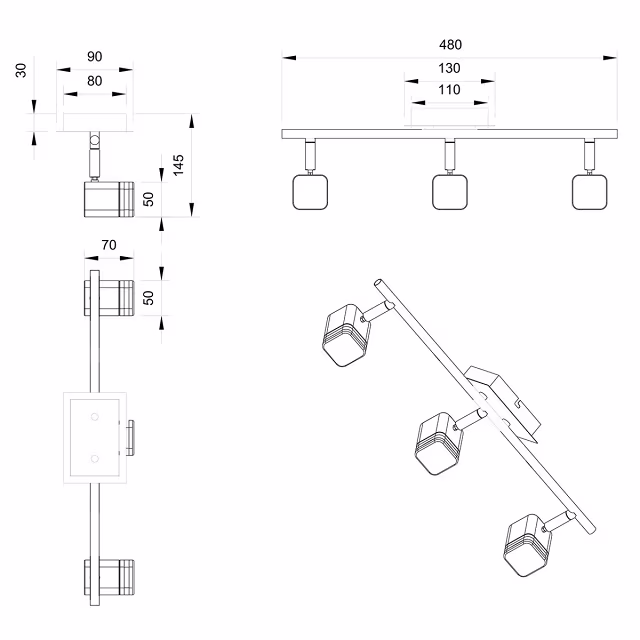 30
90
80
145
50
70
50
480
130
110