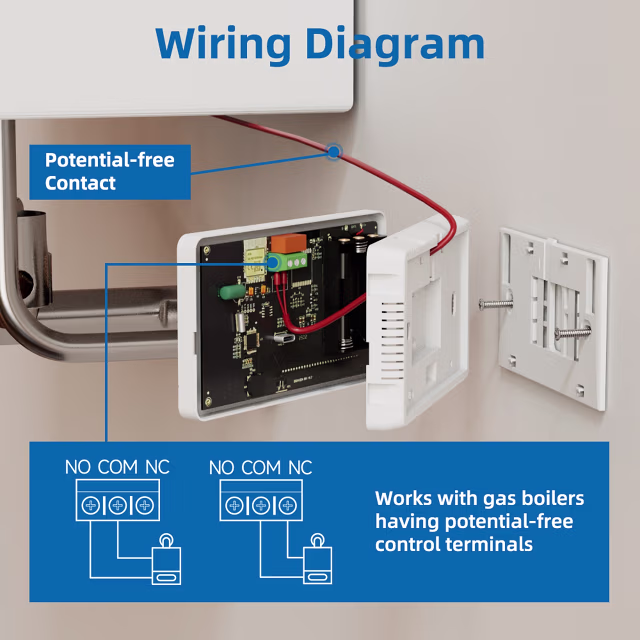 Wiring Diagram

Potential-free Contact

NO COM NC

NO COM NC

Works with gas boilers having potential-free control terminals