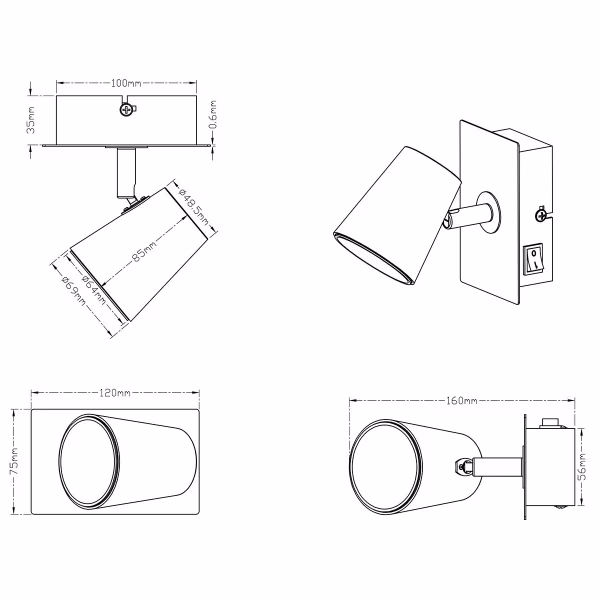 100mm

35mm

0.6mm

ø48.5mm

85mm

ø64mm

ø69mm

120mm

75mm

160mm

56mm