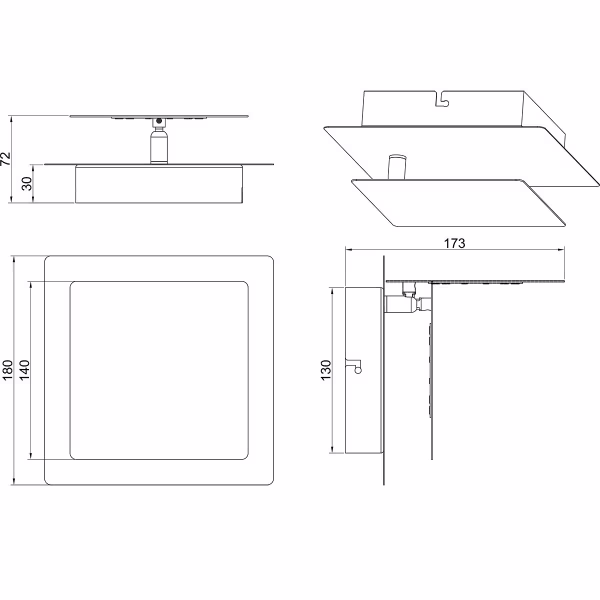 72
30
173
180
140
130