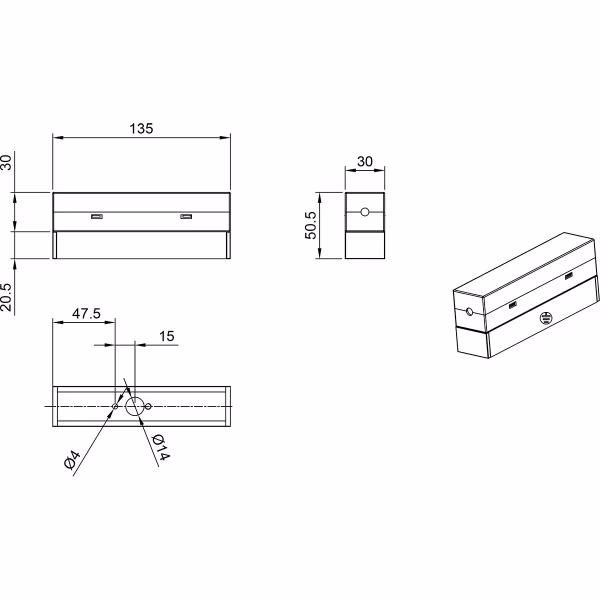 135

30

20.5

30

50.5

47.5

15

Ø4

Ø14