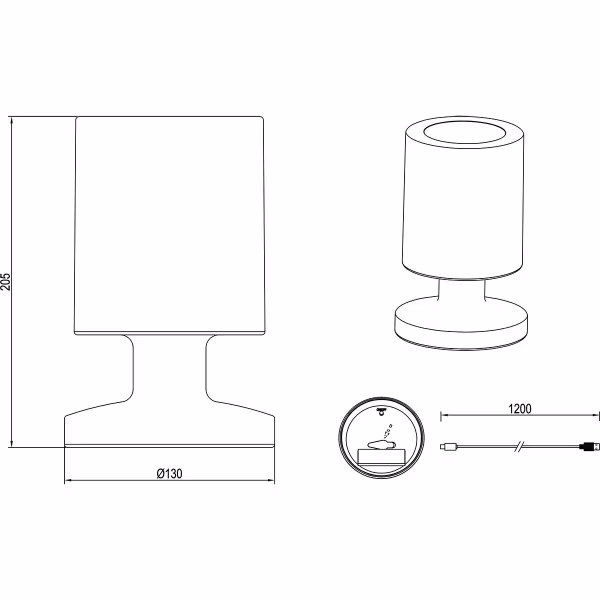 205

Ø130

1200