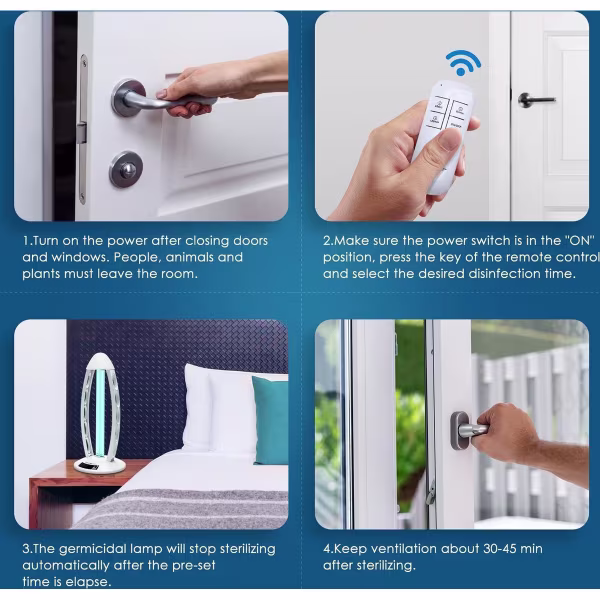 1.Turn on the power after closing doors and windows. People, animals and plants must leave the room.

2.Make sure the power switch is in the "ON" position, press the key of the remote control and select the desired disinfection time.

3.The germicidal lamp will stop sterilizing automatically after the pre-set time is elapse.

4.Keep ventilation about 30-45 min after sterilizing.