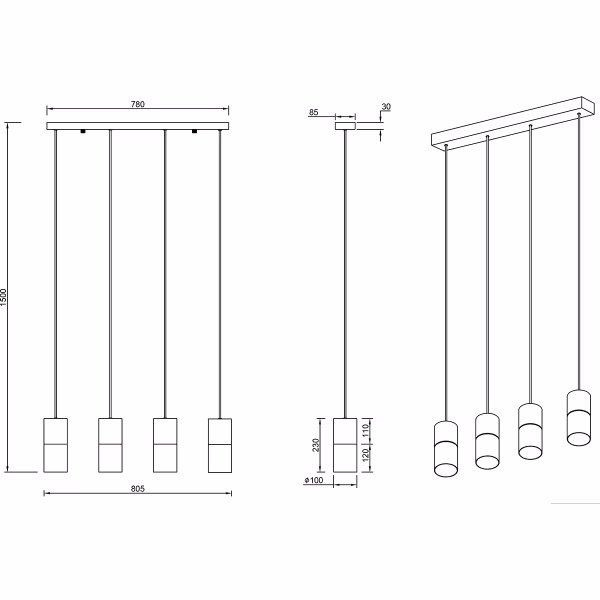 780

1500

805

85

30

230

110

120

ø100