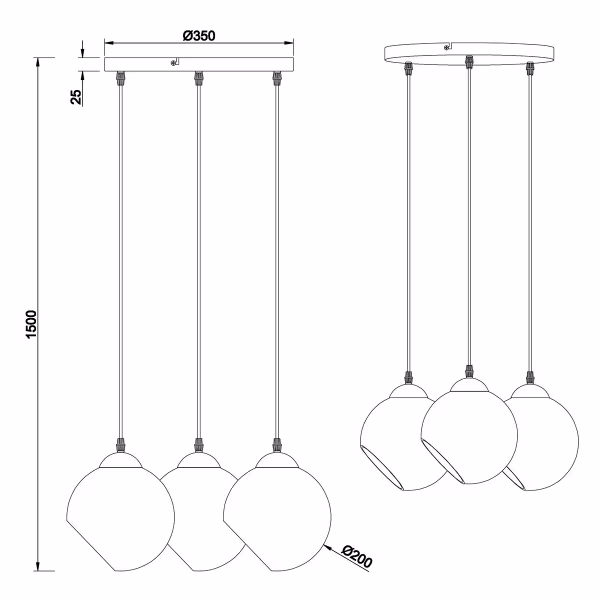 Ø350
25
1500
Ø200