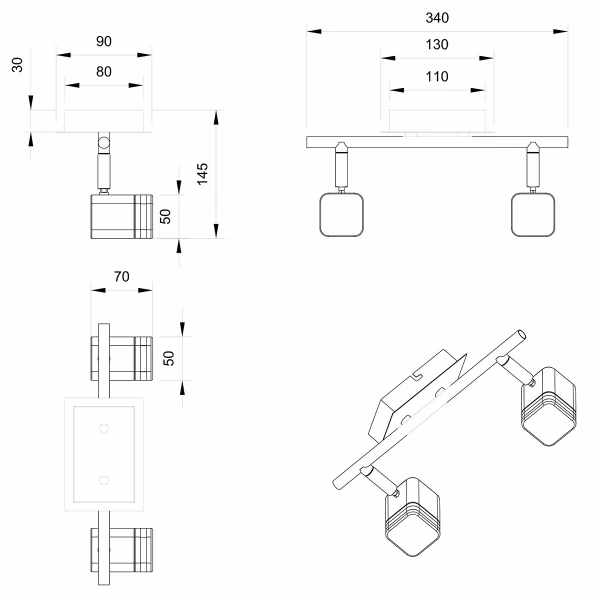 30
90
80
145
50
340
130
110
70
50