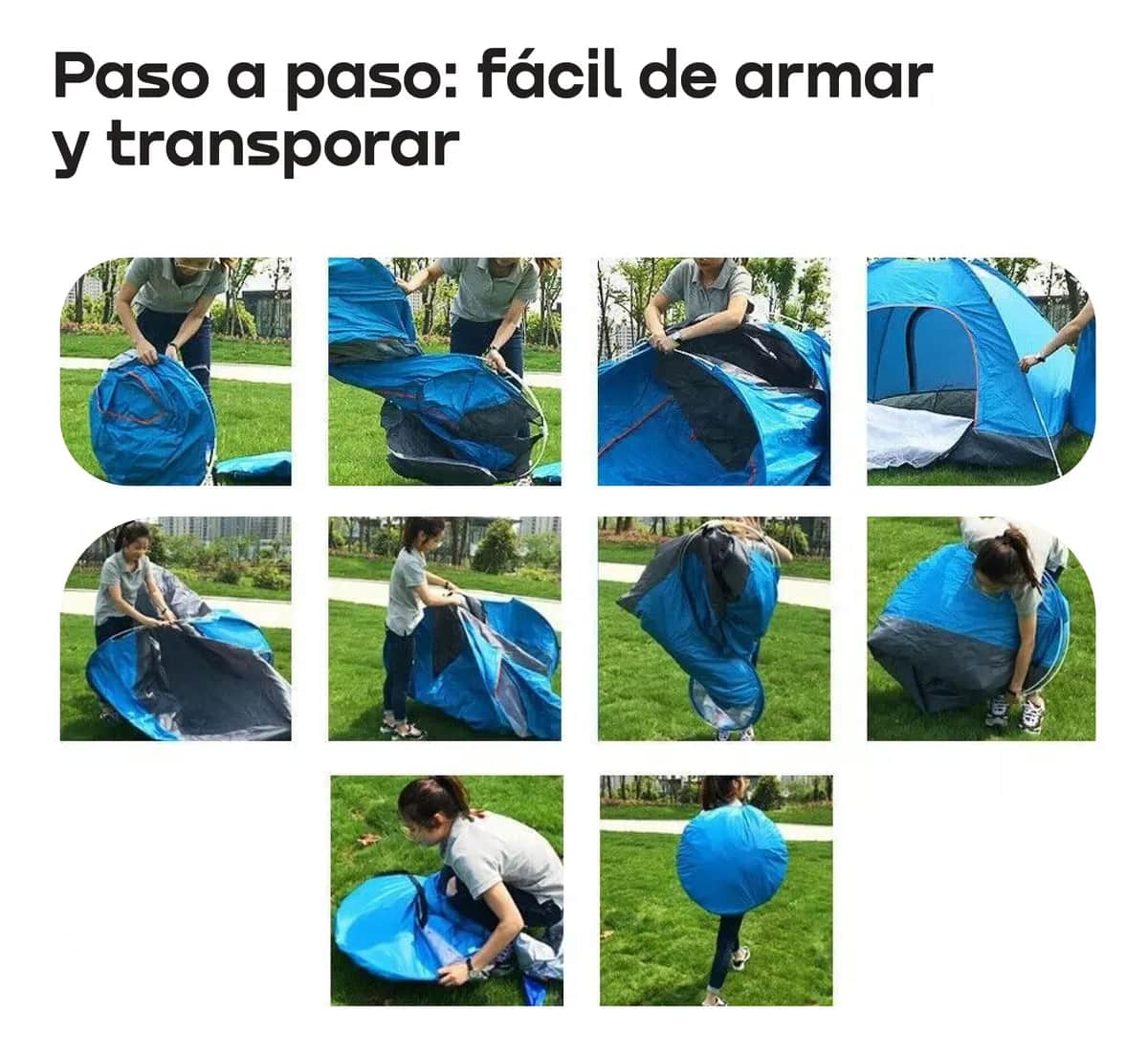 Paso a paso: fácil de armar y transporar