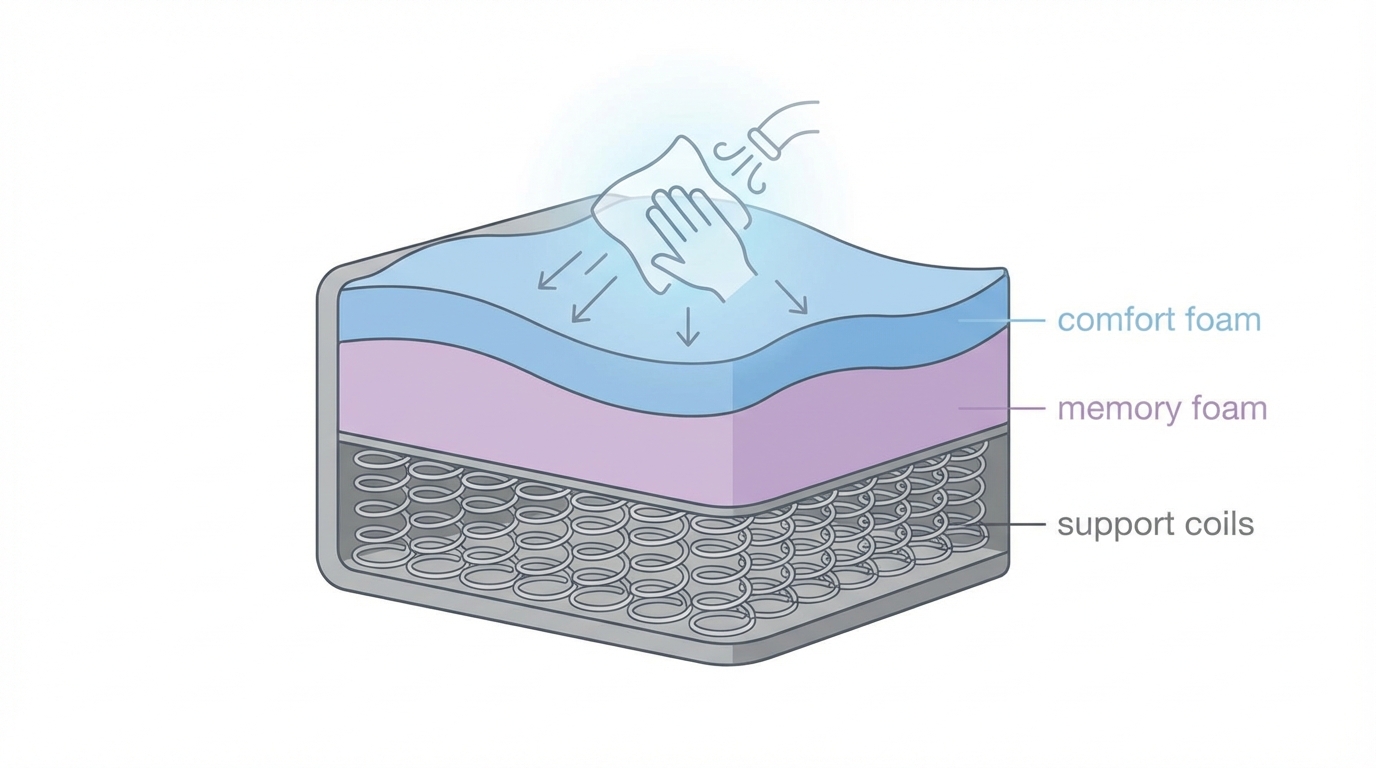 comfort foam
memory foam
support coils