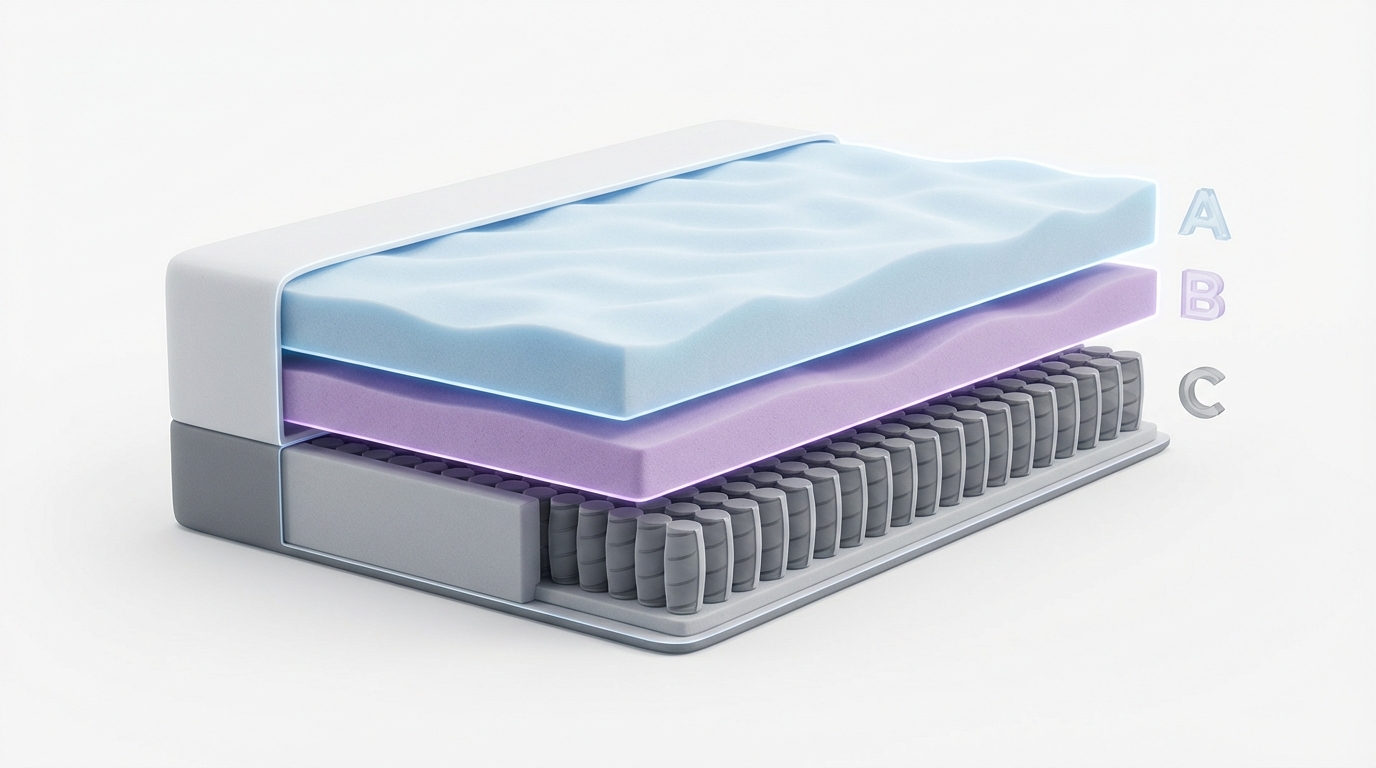 A
B
C