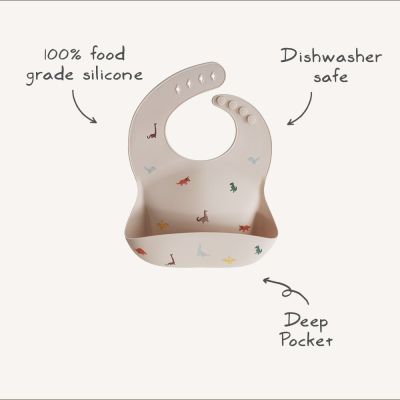 100% food grade silicone

Dishwasher safe

Deep Pocket