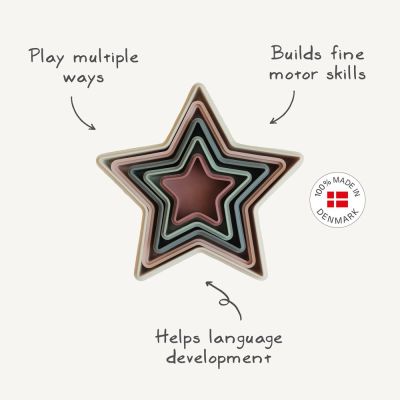 Play multiple ways

Builds fine motor skills

100% MADE IN DENMARK

Helps language development