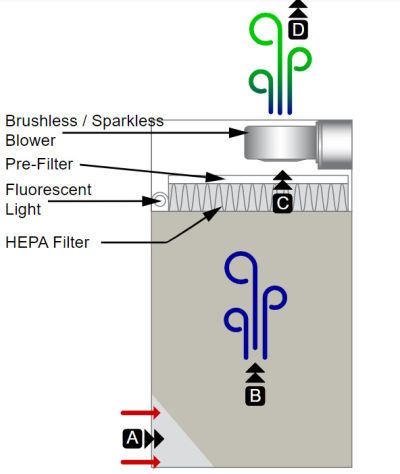 D

Brushless / Sparkless Blower

Pre-Filter

Fluorescent Light

C

HEPA Filter

B

A