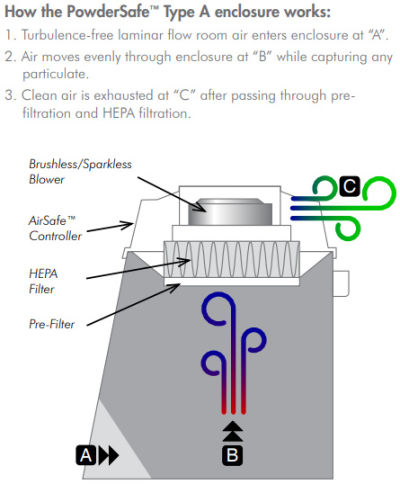 How the PowderSafe™ Type A enclosure works:

1. Turbulence-free laminar flow room air enters enclosure at "A".

2. Air moves evenly through enclosure at "B" while capturing any particulate.

3. Clean air is exhausted at "C" after passing through pre-filtration and HEPA filtration.

Brushless/Sparkless Blower

AirSafe™ Controller

HEPA Filter

Pre-Filter

C

A

B