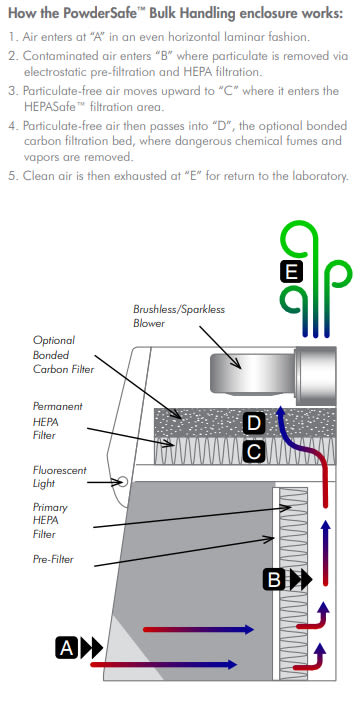 How the PowderSafe™ Bulk Handling enclosure works:

1. Air enters at "A" in an even horizontal laminar fashion.
2. Contaminated air enters "B" where particulate is removed via electrostatic pre-filtration and HEPA filtration.
3. Particulate-free air moves upward to "C" where it enters the HEPASafe™ filtration area.
4. Particulate-free air then passes into "D", the optional bonded carbon filtration bed, where dangerous chemical fumes and vapors are removed.
5. Clean air is then exhausted at "E" for return to the laboratory.

E

Brushless/Sparkless Blower

Optional Bonded Carbon Filter

Permanent HEPA Filter

D

C

Fluorescent Light

Primary HEPA Filter

Pre-Filter

B

A