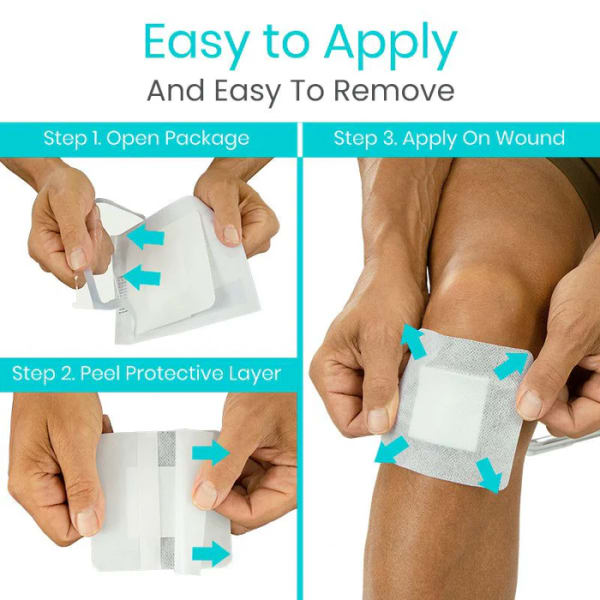 Easy to Apply
And Easy To Remove

Step 1. Open Package

Step 2. Peel Protective Layer

Step 3. Apply On Wound