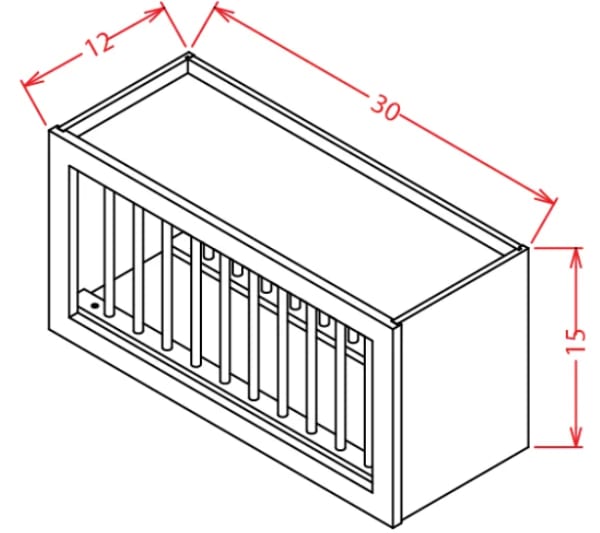 12
30
15