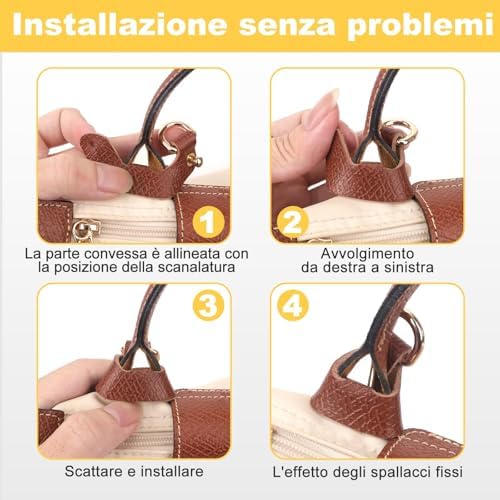 Installazione senza problemi

1

La parte convessa è allineata con la posizione della scanalatura

2

Avvolgimento da destra a sinistra

3

Scattare e installare

4

L'effetto degli spallacci fissi