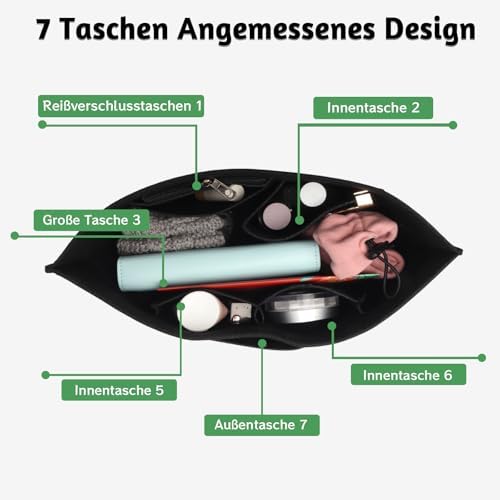 7 Taschen Angemessenes Design

Reißverschlusstaschen 1

Innentasche 2

Große Tasche 3

Innentasche 5

Innentasche 6

Außentasche 7