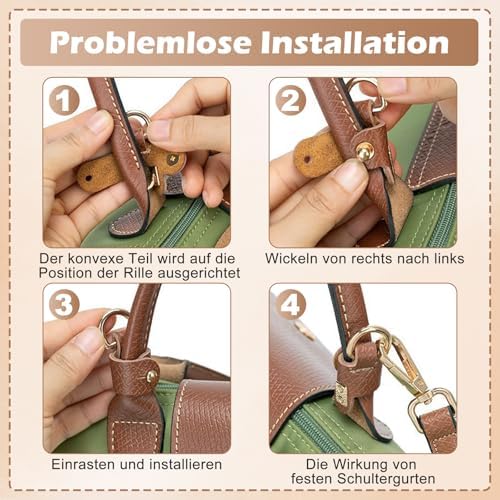 Problemlose Installation

1

Der konvexe Teil wird auf die Position der Rille ausgerichtet

2

Wickeln von rechts nach links

3

Einrasten und installieren

4

Die Wirkung von festen Schultergurten