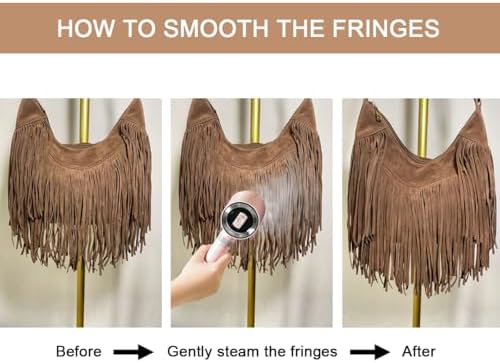 HOW TO SMOOTH THE FRINGES

Before → Gently steam the fringes → After