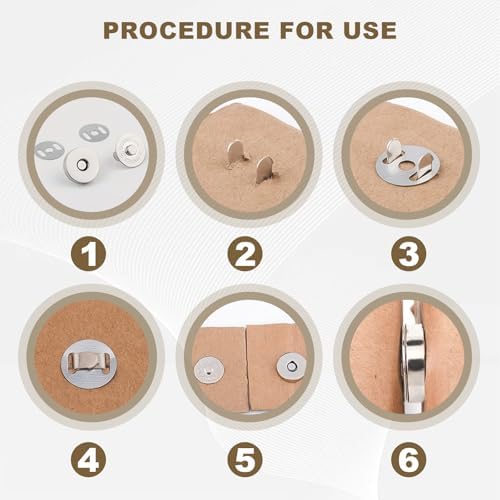 PROCEDURE FOR USE

1

2

3

4

5

6