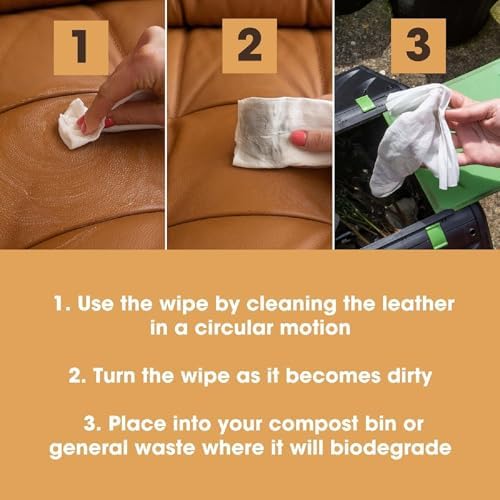 1

2

3

1. Use the wipe by cleaning the leather in a circular motion

2. Turn the wipe as it becomes dirty

3. Place into your compost bin or general waste where it will biodegrade