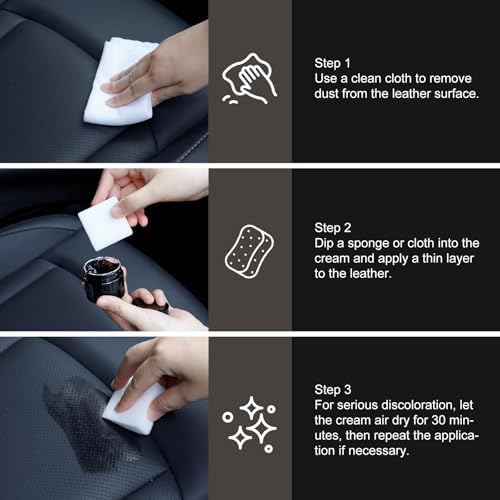 Step 1
Use a clean cloth to remove dust from the leather surface.

Step 2
Dip a sponge or cloth into the cream and apply a thin layer to the leather.

Step 3
For serious discoloration, let the cream air dry for 30 minutes, then repeat the application if necessary.