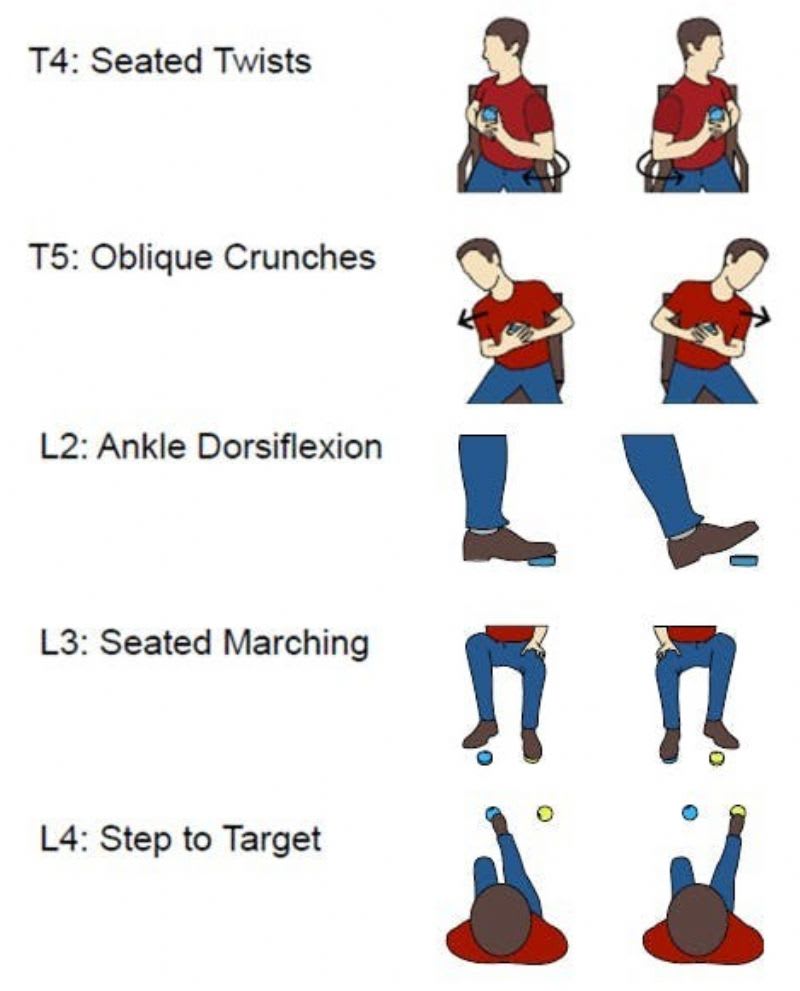 T4: Seated Twists

T5: Oblique Crunches

L2: Ankle Dorsiflexion

L3: Seated Marching

L4: Step to Target