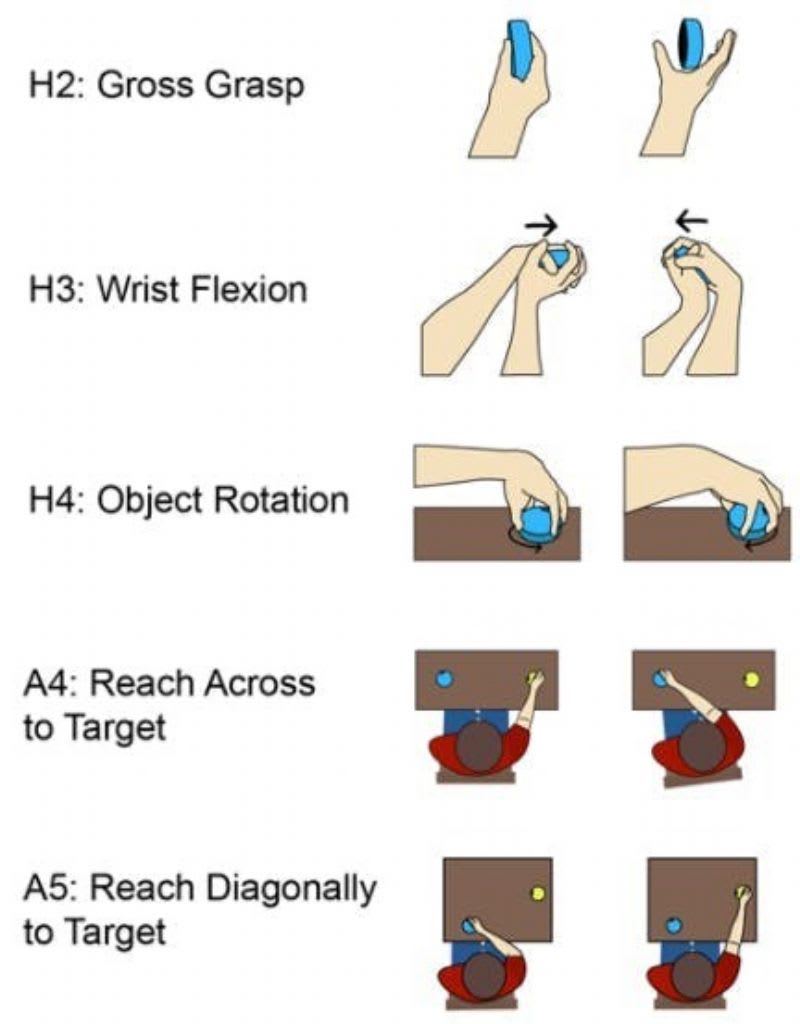 H2: Gross Grasp

H3: Wrist Flexion

H4: Object Rotation

A4: Reach Across to Target

A5: Reach Diagonally to Target