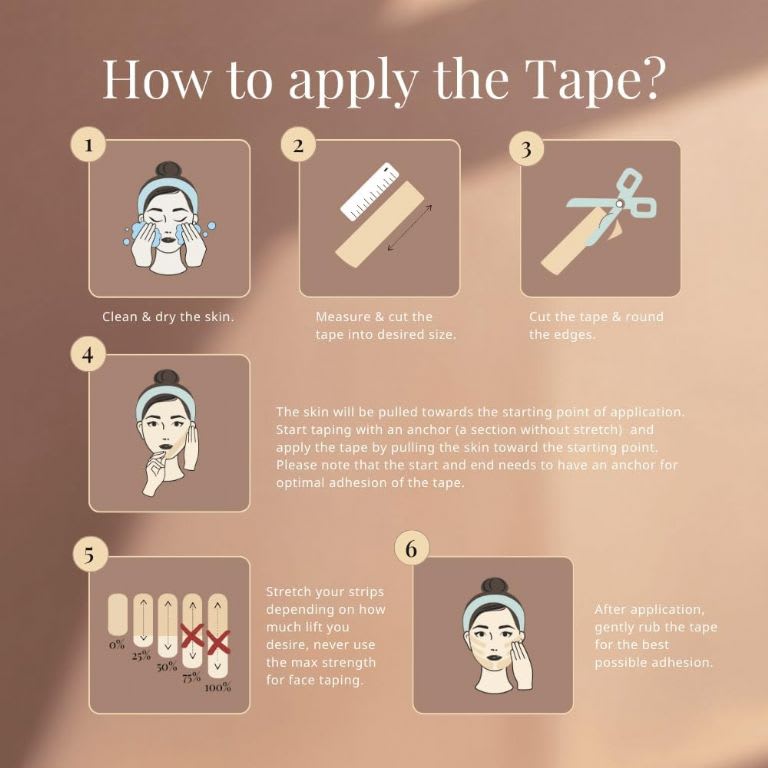 How to apply the Tape?

1

Clean & dry the skin.

2

Measure & cut the tape into desired size.

3

Cut the tape & round the edges.

4

The skin will be pulled towards the starting point of application. Start taping with an anchor (a section without stretch) and apply the tape by pulling the skin toward the starting point. Please note that the start and end needs to have an anchor for optimal adhesion of the tape.

5

0%
25%
50%
75%
100%

Stretch your strips depending on how much lift you desire, never use the max strength for face taping.

6

After application, gently rub the tape for the best possible adhesion.