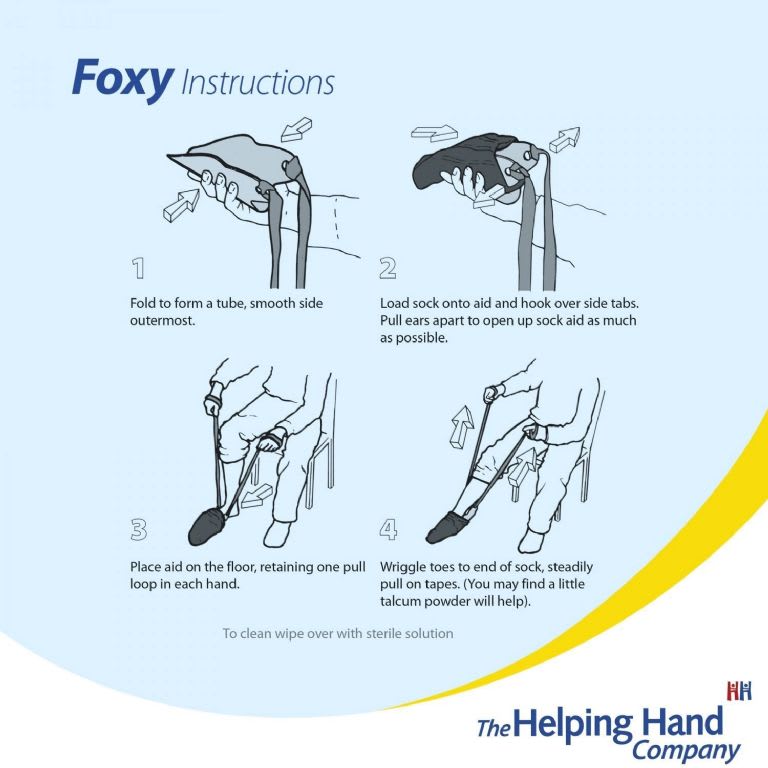 Foxy Instructions

1

Fold to form a tube, smooth side outermost.

2

Load sock onto aid and hook over side tabs. Pull ears apart to open up sock aid as much as possible.

3

Place aid on the floor, retaining one pull loop in each hand.

4

Wriggle toes to end of sock, steadily pull on tapes. (You may find a little talcum powder will help).

To clean wipe over with sterile solution

The Helping Hand Company