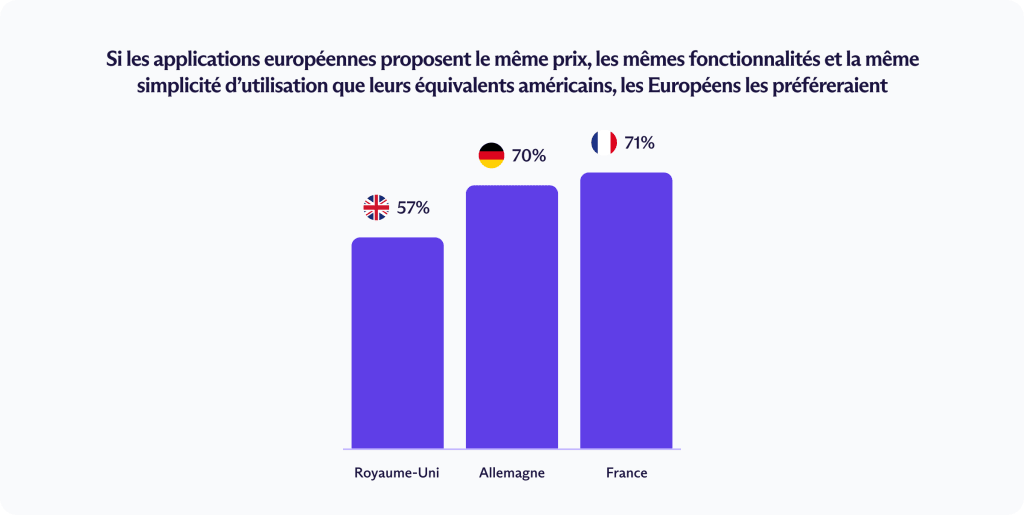 Si les applications européennes proposent le même prix, les mêmes fonctionnalités et la même simplicité d'utilisation que leurs équivalents américains, les Européens les préféreraient

57%

70%

71%

Royaume-Uni

Allemagne

France