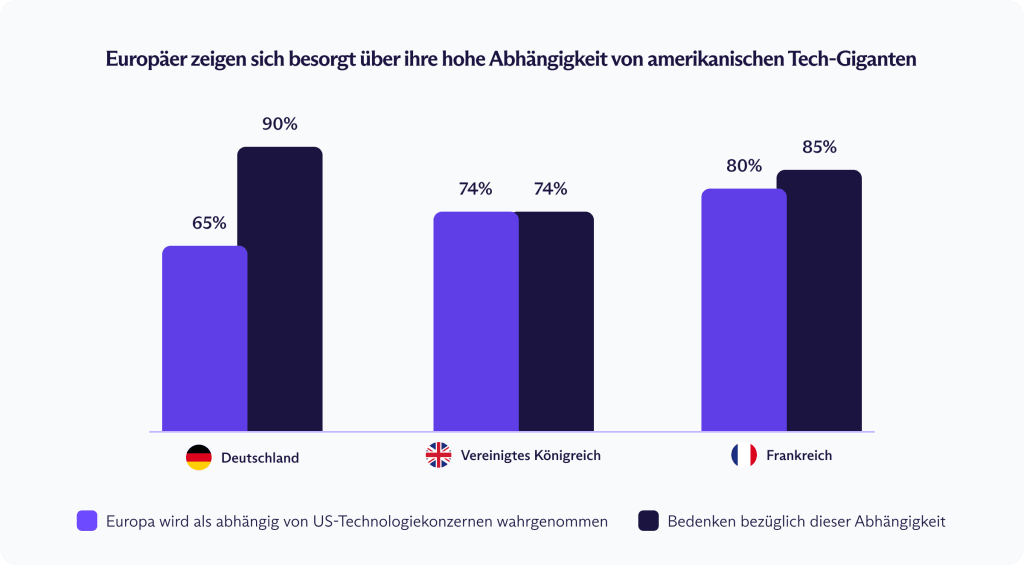 Europäer zeigen sich besorgt über ihre hohe Abhängigkeit von amerikanischen Tech-Giganten

65%
90%
74%
74%
80%
85%

Deutschland
Vereinigtes Königreich
Frankreich

Europa wird als abhängig von US-Technologiekonzernen wahrgenommen
Bedenken bezüglich dieser Abhängigkeit