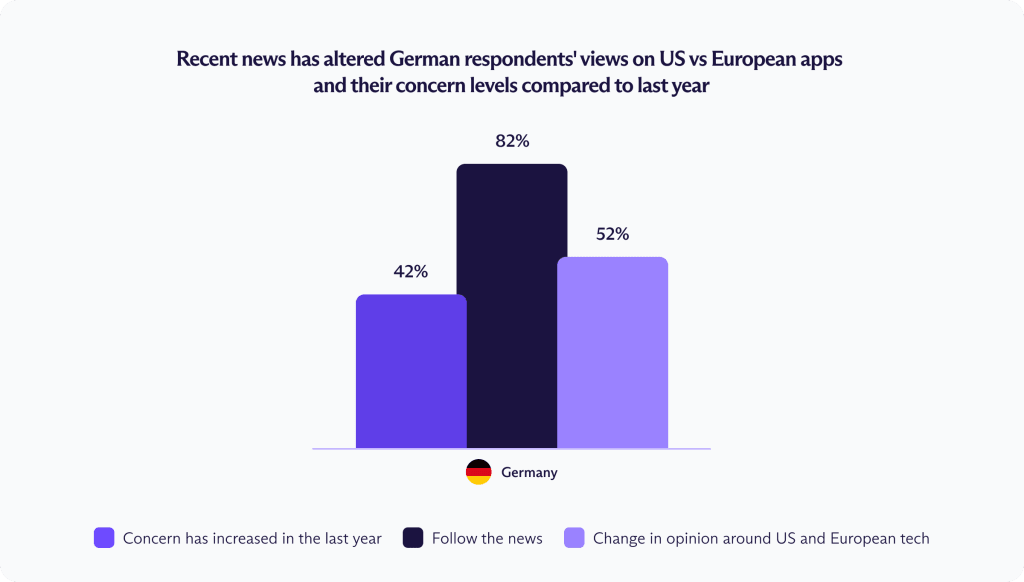 Recent news has altered German respondents' views on US vs European apps and their concern levels compared to last year

42%

82%

52%

Germany

Concern has increased in the last year
Follow the news
Change in opinion around US and European tech