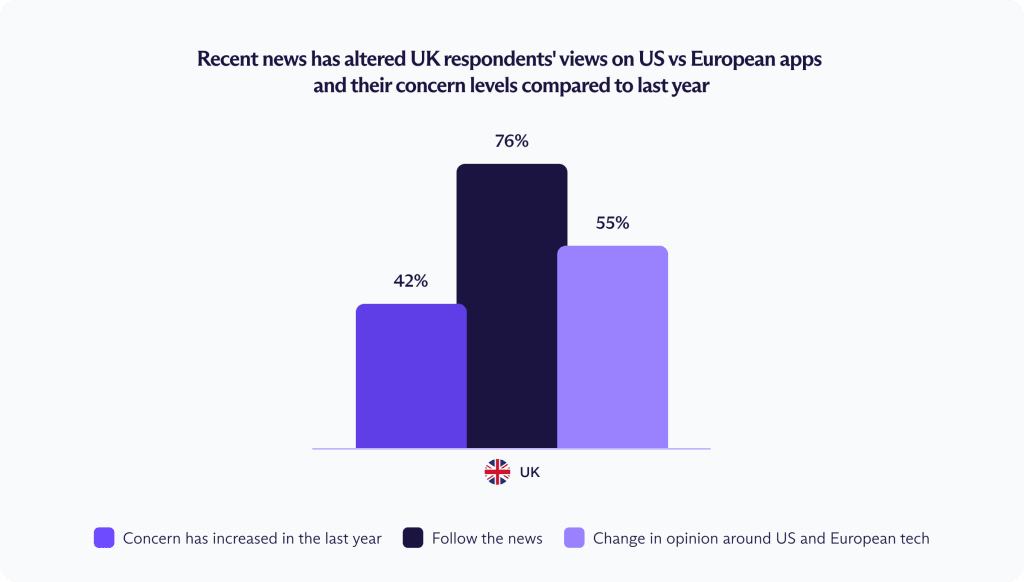 Recent news has altered UK respondents' views on US vs European apps and their concern levels compared to last year

42%

76%

55%

UK

Concern has increased in the last year

Follow the news

Change in opinion around US and European tech