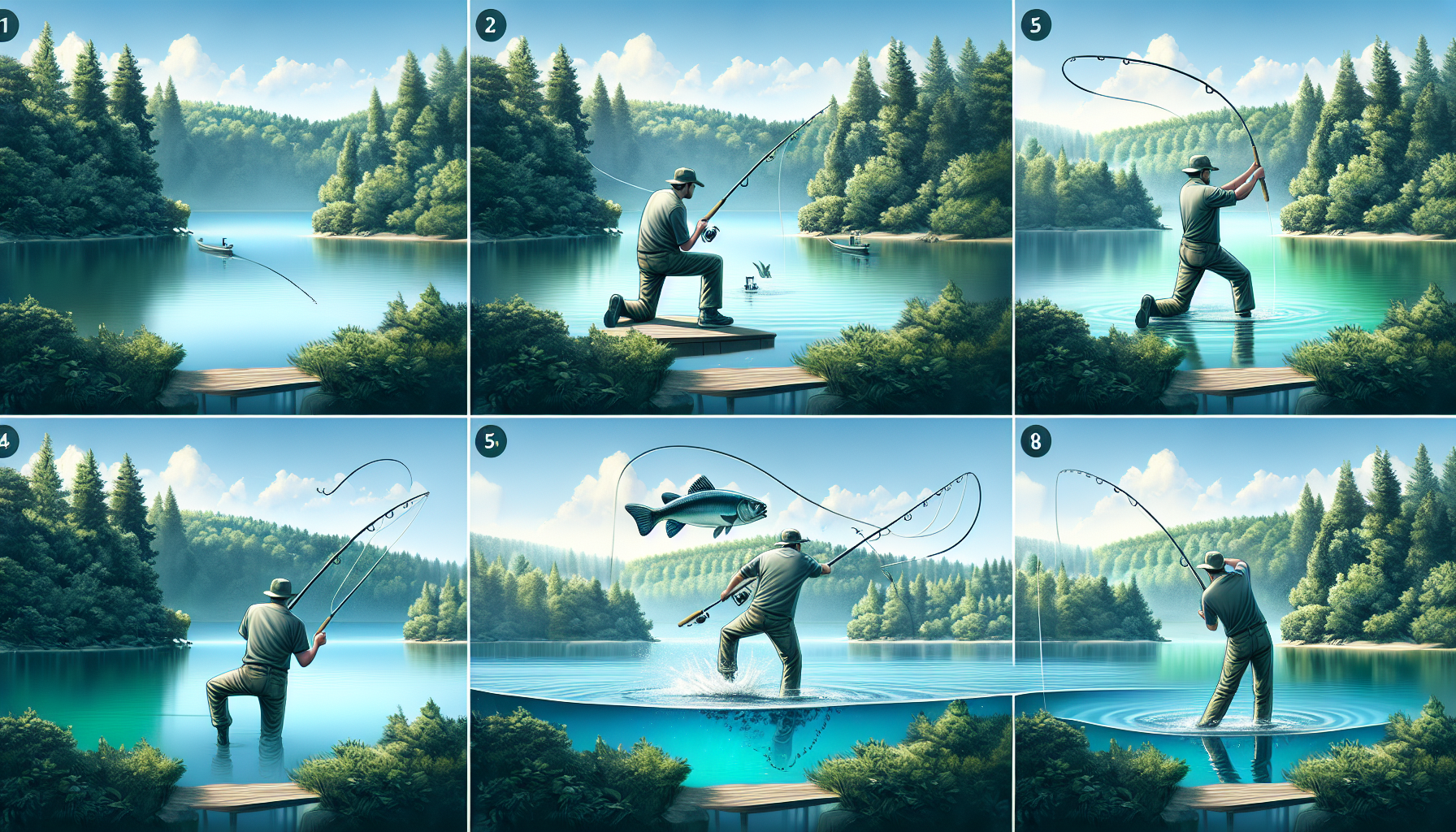 1

2

5

4

5

8