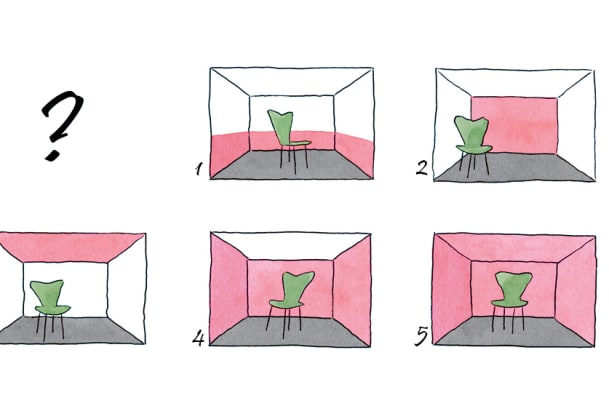 ?

1

2

4

5