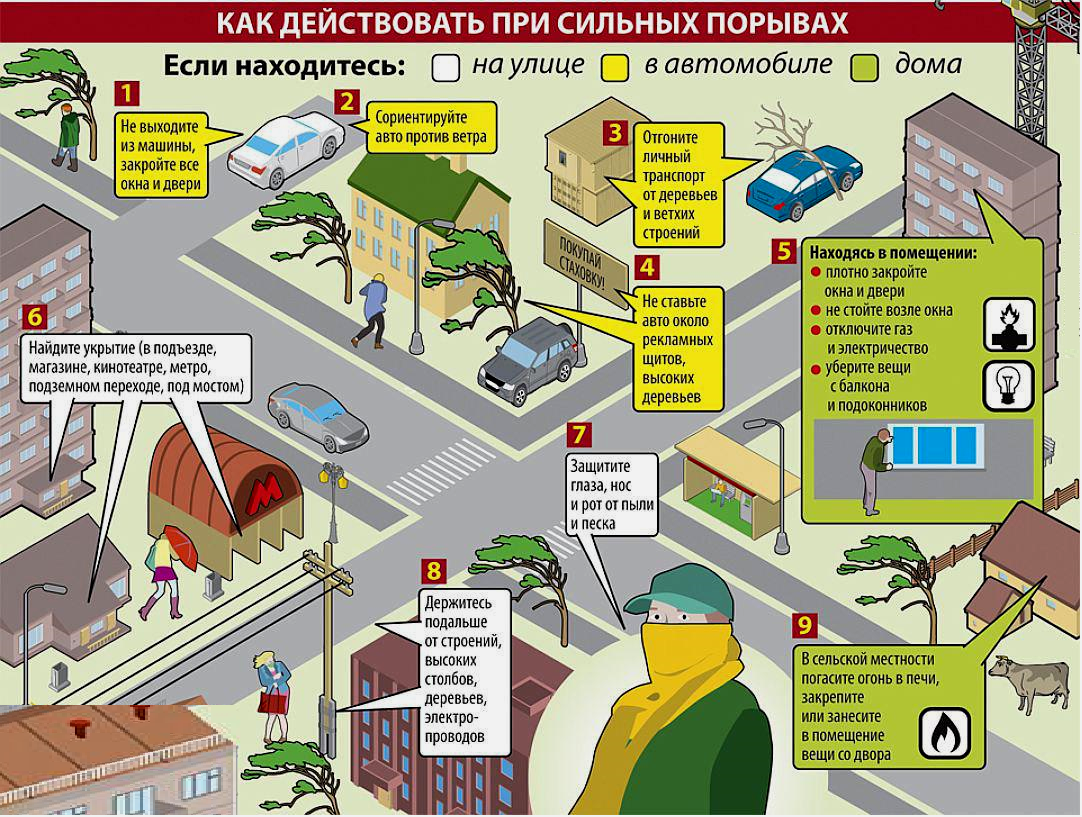 КАК ДЕЙСТВОВАТЬ ПРИ СИЛЬНЫХ ПОРЫВАХ

Если находитесь: на улице в автомобиле дома

1
Не выходите из машины, закройте все окна и двери

2
Сориентируйте авто против ветра

3
Отгоните личный транспорт от деревьев и ветхих строений

ПОКУПАЙ СТАХОВКУ!

4
Не ставьте авто около рекламных щитов, высоких деревьев

5
Находясь в помещении:
плотно закройте окна и двери
не стойте возле окна
отключите газ и электричество
уберите вещи с балкона и подоконников

6
Найдите укрытие (в подъезде, магазине, кинотеатре, метро, подземном переходе, под мостом)

М

7
Защитите глаза, нос и рот от пыли и песка

8
Держитесь подальше от строений, высоких столбов, деревьев, электропроводов

9
В сельской местности погасите огонь в печи, закрепите или занесите в помещение вещи со двора